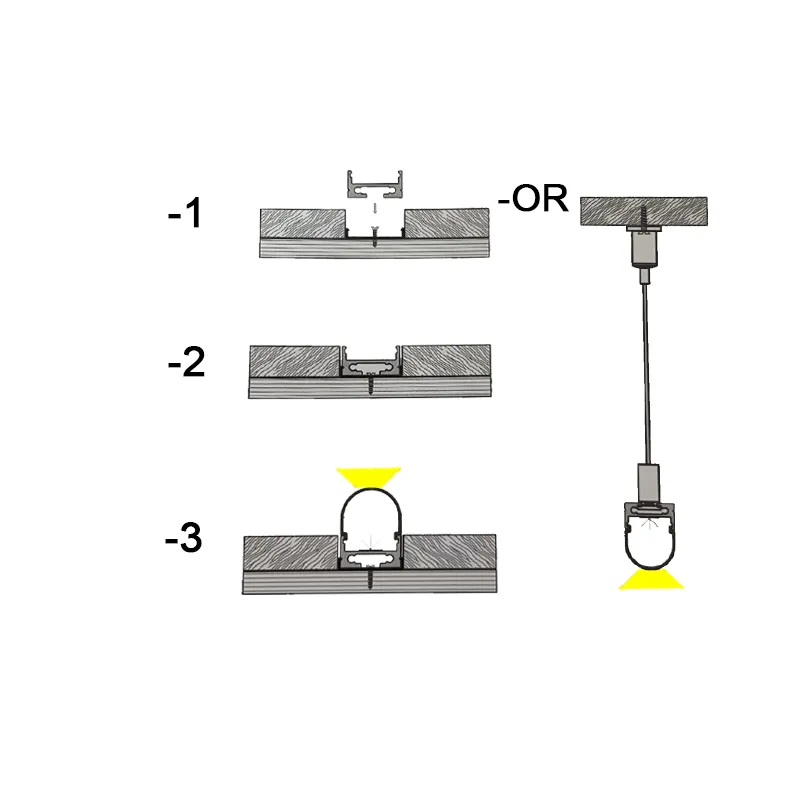 -1

-OR

-2

-3